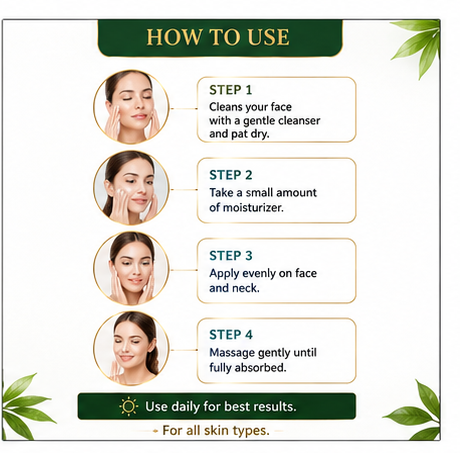 HOW TO USE

STEP 1
Cleans your face with a gentle cleanser and pat dry.

STEP 2
Take a small amount of moisturizer.

STEP 3
Apply evenly on face and neck.

STEP 4
Massage gently until fully absorbed.

Use daily for best results.

For all skin types.